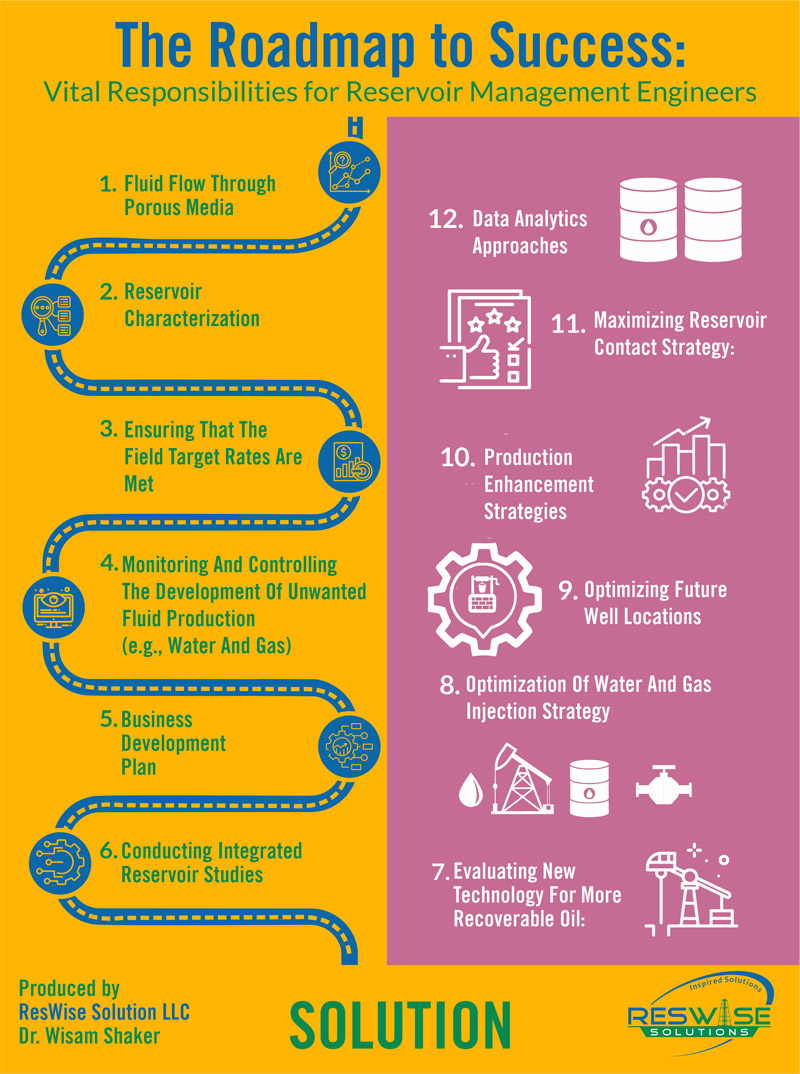 The Roadmap to Success:
Vital Responsibilities for Reservoir Management Engineers

1. Fluid Flow Through Porous Media

2. Reservoir Characterization

3. Ensuring That The Field Target Rates Are Met

4. Monitoring And Controlling The Development Of Unwanted Fluid Production (e.g., Water And Gas)

5. Business Development Plan

6. Conducting Integrated Reservoir Studies

12. Data Analytics Approaches

11. Maximizing Reservoir Contact Strategy:

10. Production Enhancement Strategies

9. Optimizing Future Well Locations

8. Optimization Of Water And Gas Injection Strategy

7. Evaluating New Technology For More Recoverable Oil:

Produced by
ResWise Solution LLC
Dr. Wisam Shaker

SOLUTION

Inspired Solutions
RESWISE
SOLUTIONS